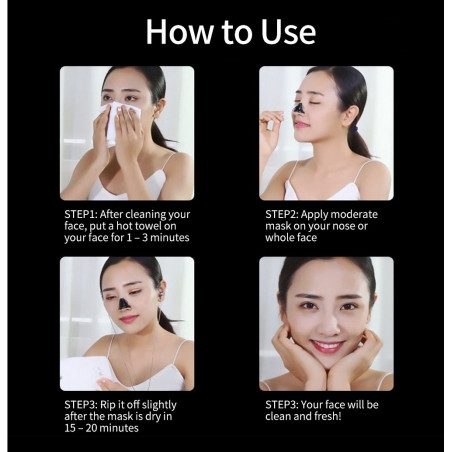 How to Use

STEP1: After cleaning your face, put a hot towel on your face for 1 – 3 minutes

STEP2: Apply moderate mask on your nose or whole face

STEP3: Rip it off slightly after the mask is dry in 15 – 20 minutes

STEP3: Your face will be clean and fresh!